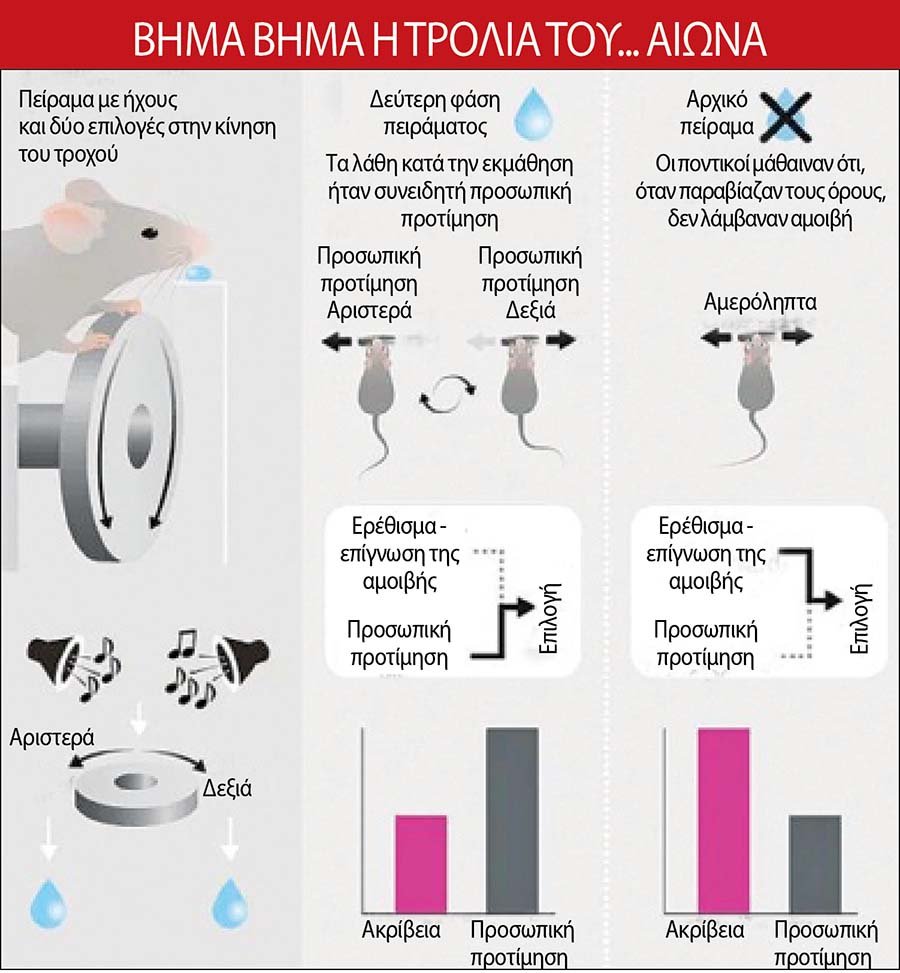 ΒΗΜΑ ΒΗΜΑ Η ΤΡΟΛΙΑ ΤΟΥ... ΑΙΩΝΑ

Πείραμα με ήχους και δύο επιλογές στην κίνηση του τροχού

Αριστερά

Δεξιά

Δεύτερη φάση πειράματος

Τα λάθη κατά την εκμάθηση ήταν συνειδητή προσωπική προτίμηση

Προσωπική προτίμηση Αριστερά

Προσωπική προτίμηση Δεξιά

Ερέθισμα - επίγνωση της αμοιβής

Προσωπική προτίμηση

Επιλογή

Ακρίβεια

Προσωπική προτίμηση

Αρχικό πείραμα

Οι ποντικοί μάθαιναν ότι, όταν παραβίαζαν τους όρους, δεν λάμβαναν αμοιβή

Αμερόληπτα

Ερέθισμα - επίγνωση της αμοιβής

Προσωπική προτίμηση

Επιλογή

Ακρίβεια

Προσωπική προτίμηση